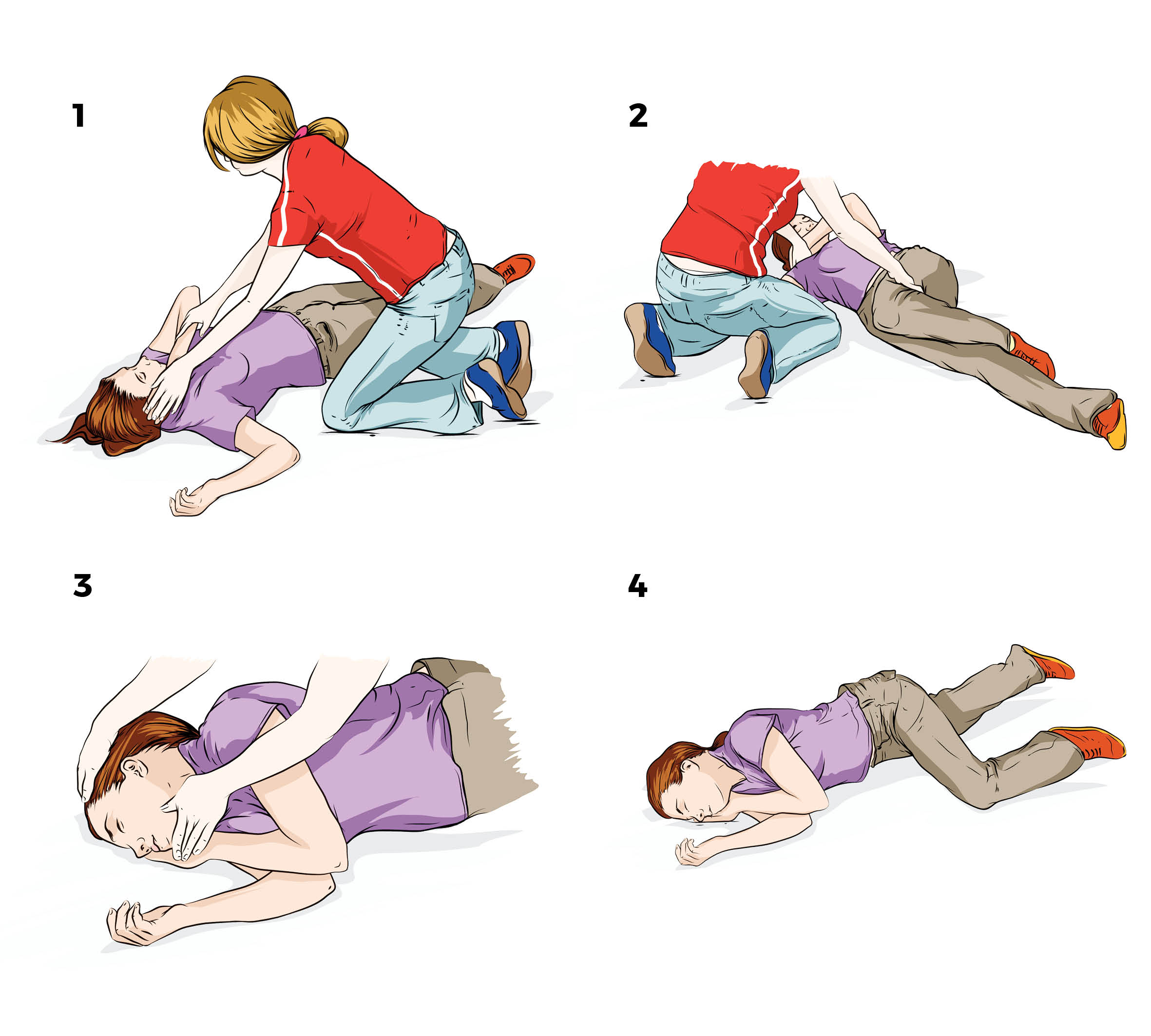 1

2

3

4